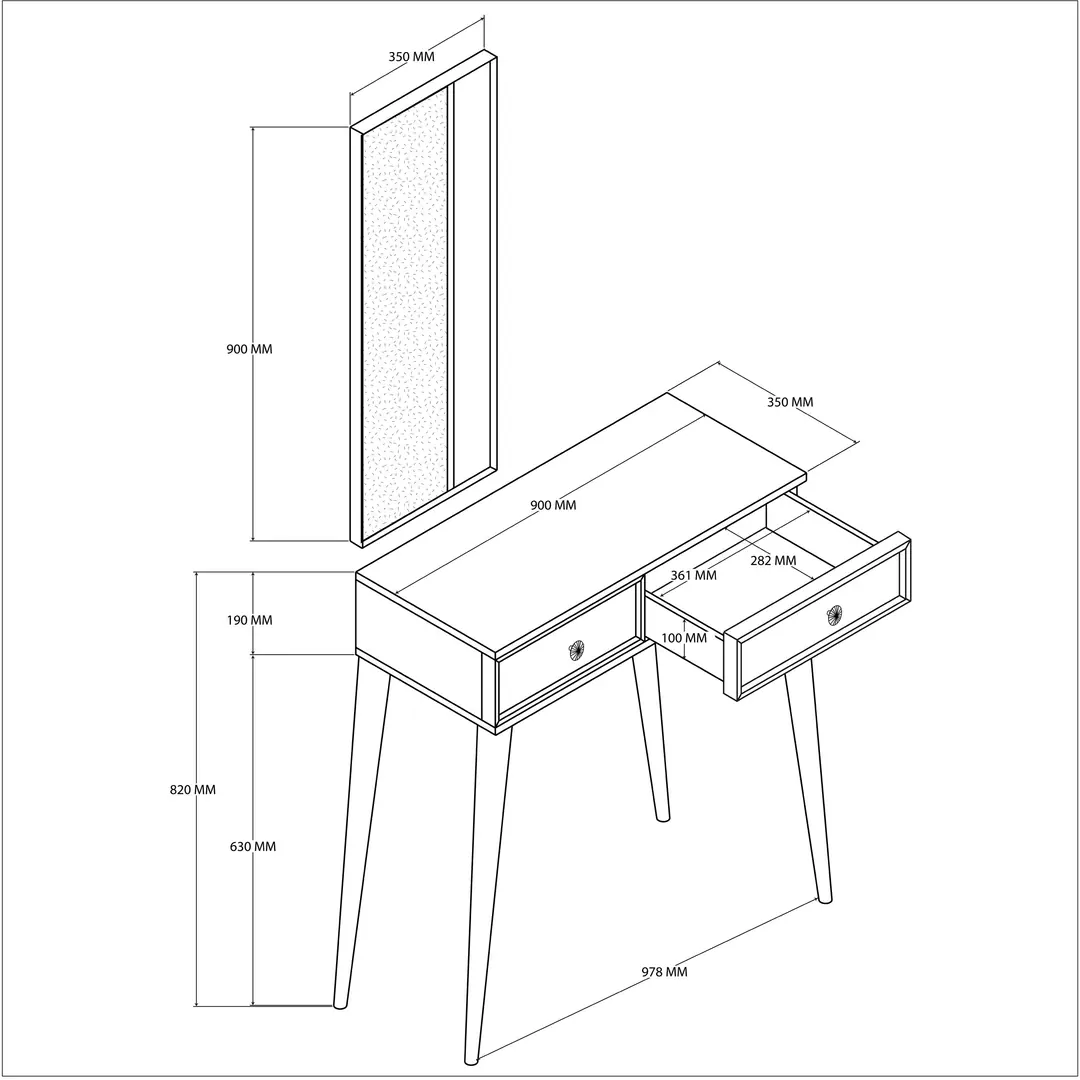 350 MM

900 MM

350 MM

900 MM

282 MM

361 MM

190 MM

100 MM

820 MM

630 MM

978 MM