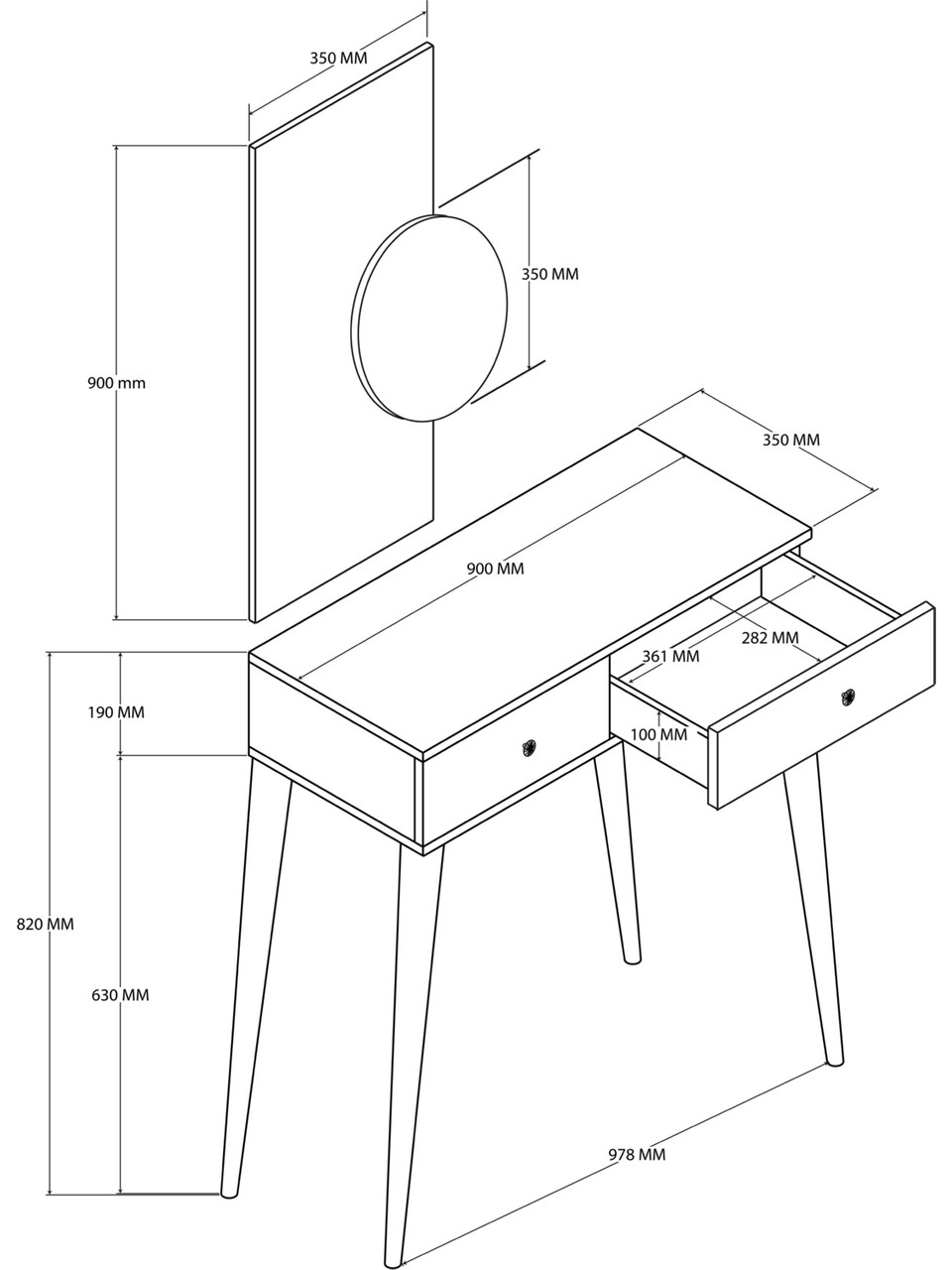 350 MM
350 MM
900 mm
350 MM
900 MM
282 MM
361 MM
190 MM
100 MM
820 MM
630 MM
978 MM